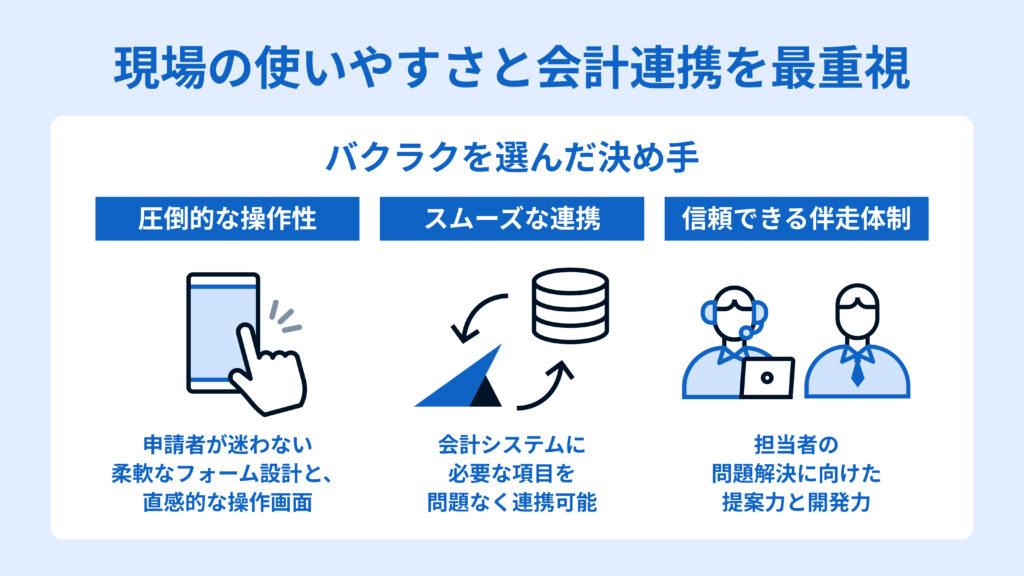 現場の使いやすさと会計連携を最重視

バクラクを選んだ決め手

圧倒的な操作性

申請者が迷わない
柔軟なフォーム設計と、
直感的な操作画面

スムーズな連携

会計システムに
必要な項目を
問題なく連携可能

信頼できる伴走体制

担当者の
問題解決に向けた
提案力と開発力